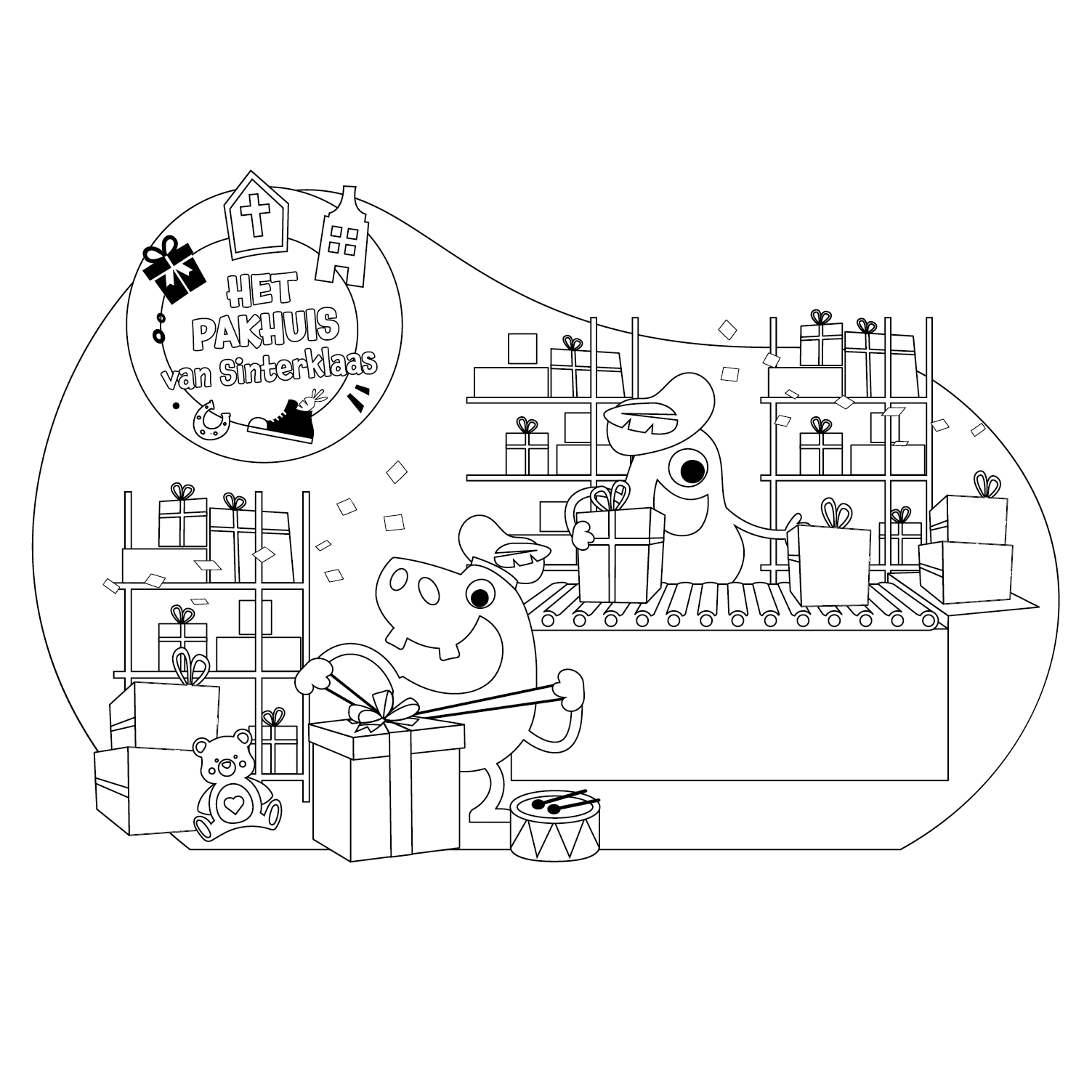 HET
PAKHUIS
van Sinterklaas